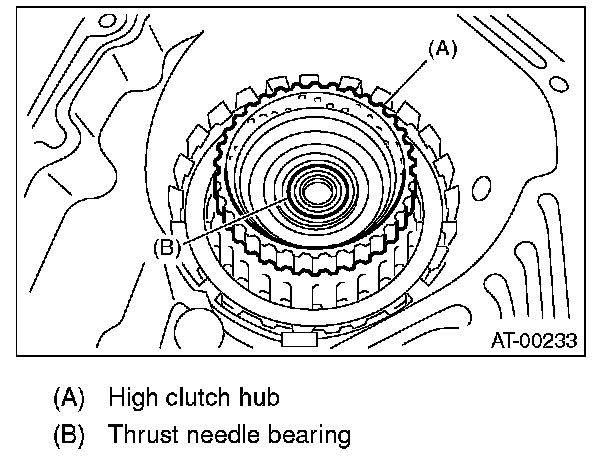 (A)

(B)

AT-00233

(A) High clutch hub

(B) Thrust needle bearing