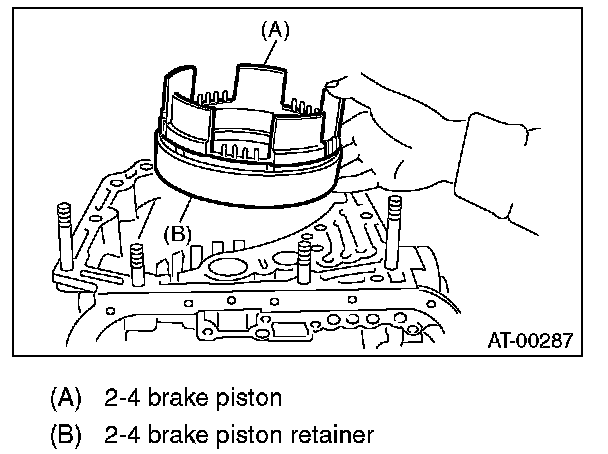 (A)

(B)

AT-00287

(A) 2-4 brake piston

(B) 2-4 brake piston retainer