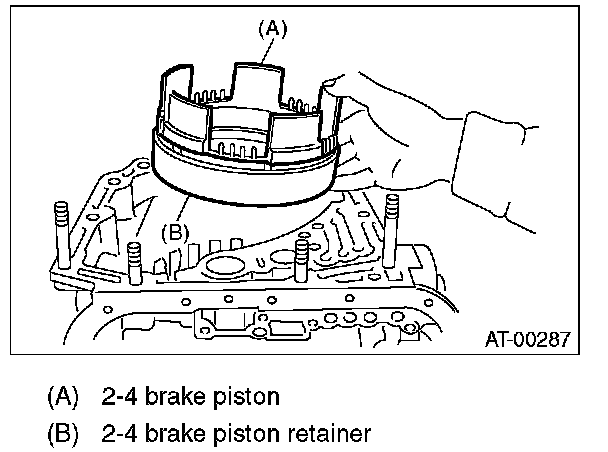 (A)

(B)

AT-00287

(A) 2-4 brake piston

(B) 2-4 brake piston retainer