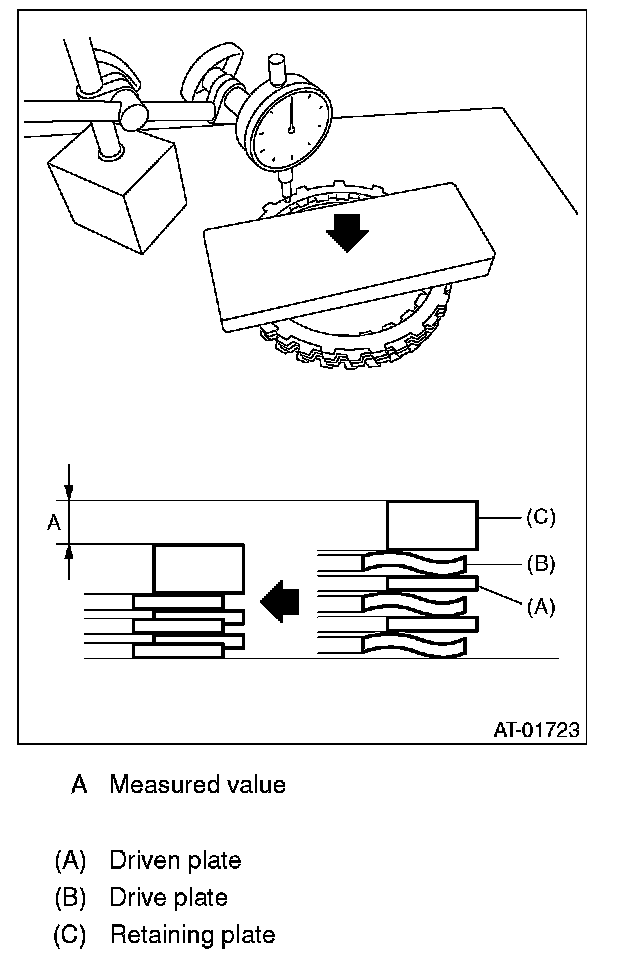 A

(C)

(B)

(A)

AT-01723

A Measured value

(A) Driven plate
(B) Drive plate
(C) Retaining plate