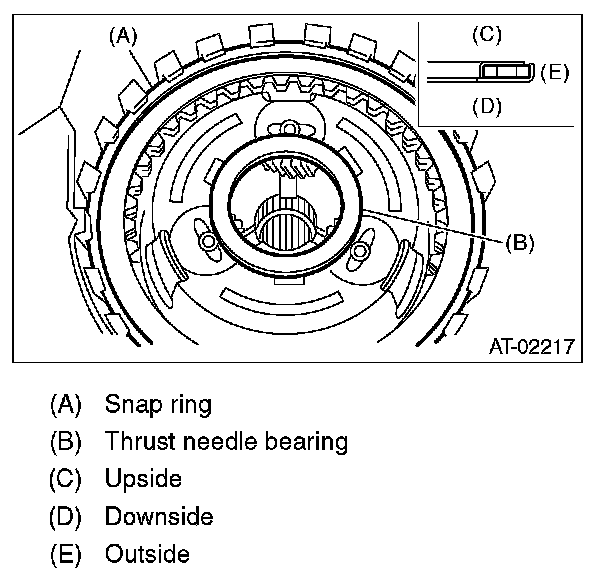 (A)

(C)

(E)

(D)

(B)

AT-02217

(A) Snap ring

(B) Thrust needle bearing

(C) Upside

(D) Downside

(E) Outside