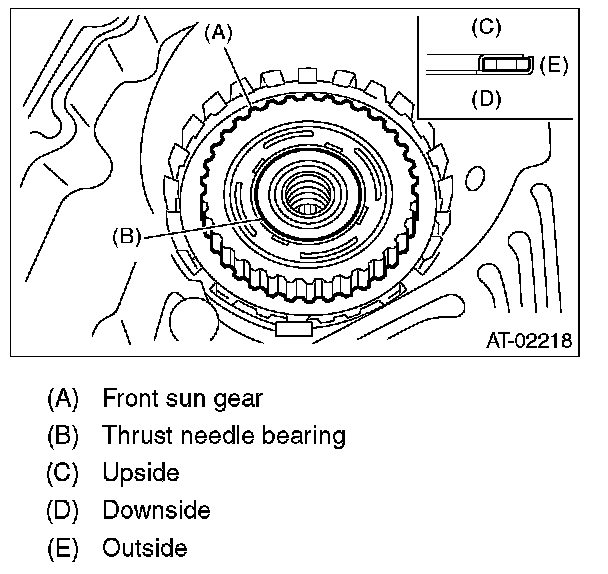 (A)

(C)

(E)

(D)

(B)

AT-02218

(A) Front sun gear
(B) Thrust needle bearing
(C) Upside
(D) Downside
(E) Outside