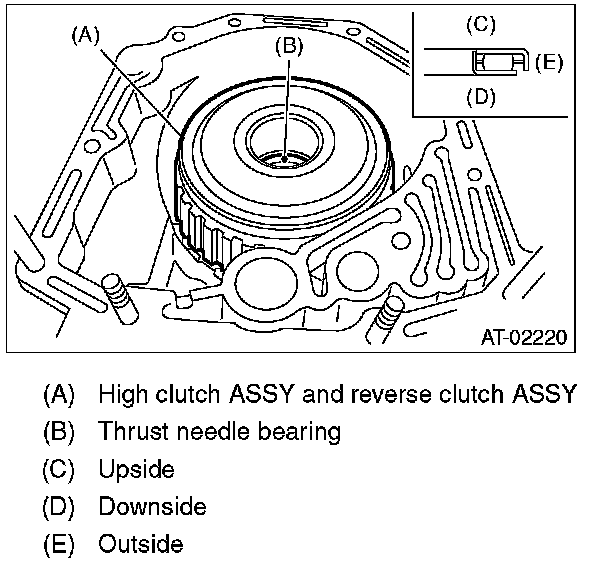 (A)
(B)
(C)
(E)
(D)
AT-02220

(A) High clutch ASSY and reverse clutch ASSY
(B) Thrust needle bearing
(C) Upside
(D) Downside
(E) Outside