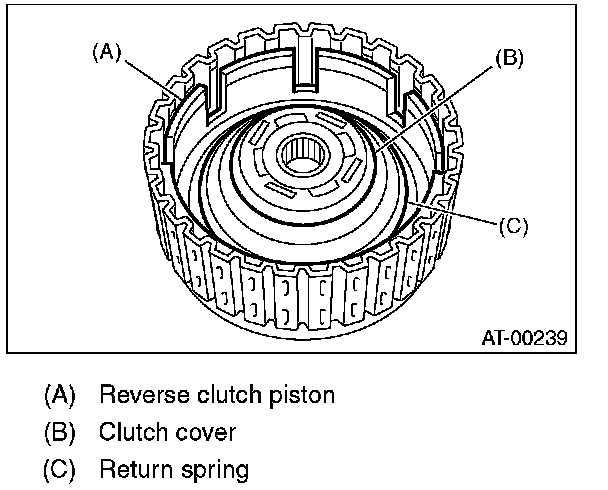 (A)

(B)

(C)

AT-00239

(A) Reverse clutch piston

(B) Clutch cover

(C) Return spring