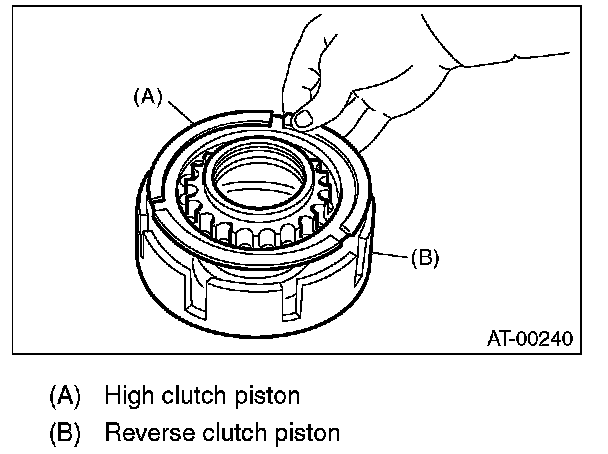 (A)

(B)

AT-00240

(A) High clutch piston
(B) Reverse clutch piston