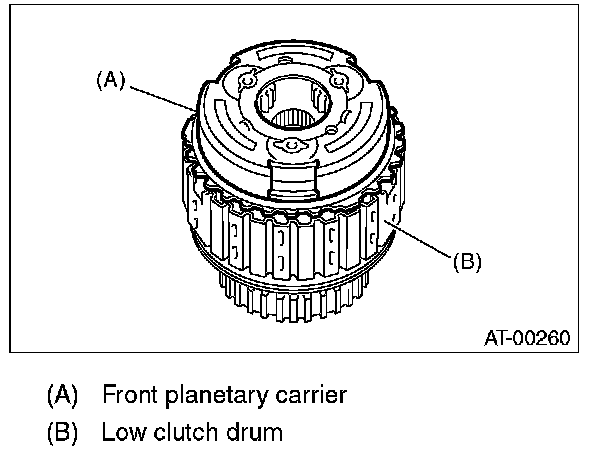 (A)

(B)

AT-00260

(A) Front planetary carrier

(B) Low clutch drum