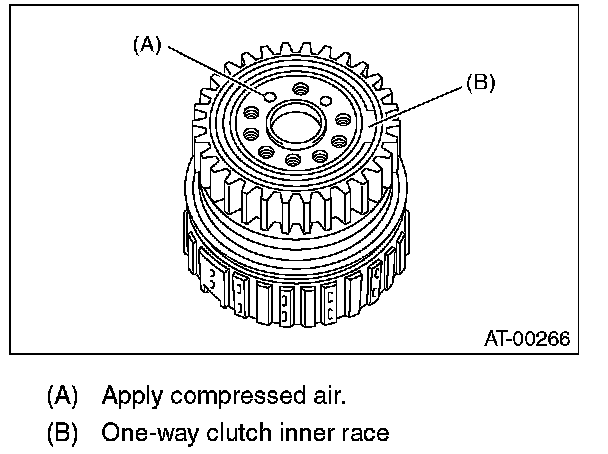 (A)

(B)

AT-00266

(A) Apply compressed air.

(B) One-way clutch inner race