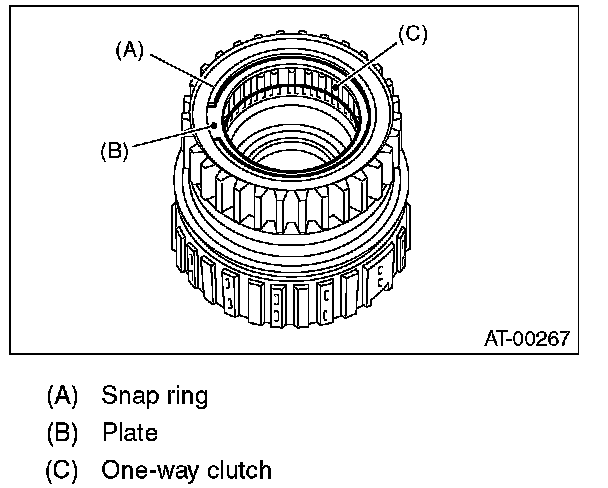 (A)
(C)
(B)
AT-00267

(A) Snap ring
(B) Plate
(C) One-way clutch