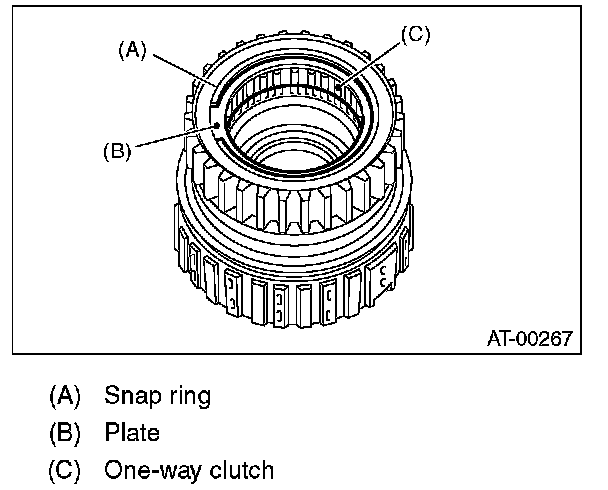 (A)
(C)
(B)
AT-00267

(A) Snap ring
(B) Plate
(C) One-way clutch