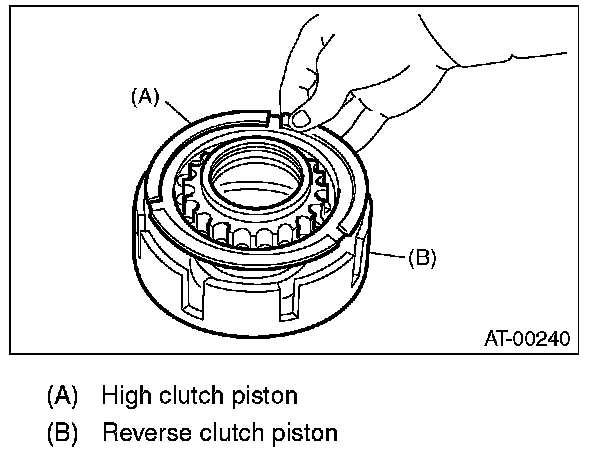 (A)

(B)

AT-00240

(A) High clutch piston
(B) Reverse clutch piston