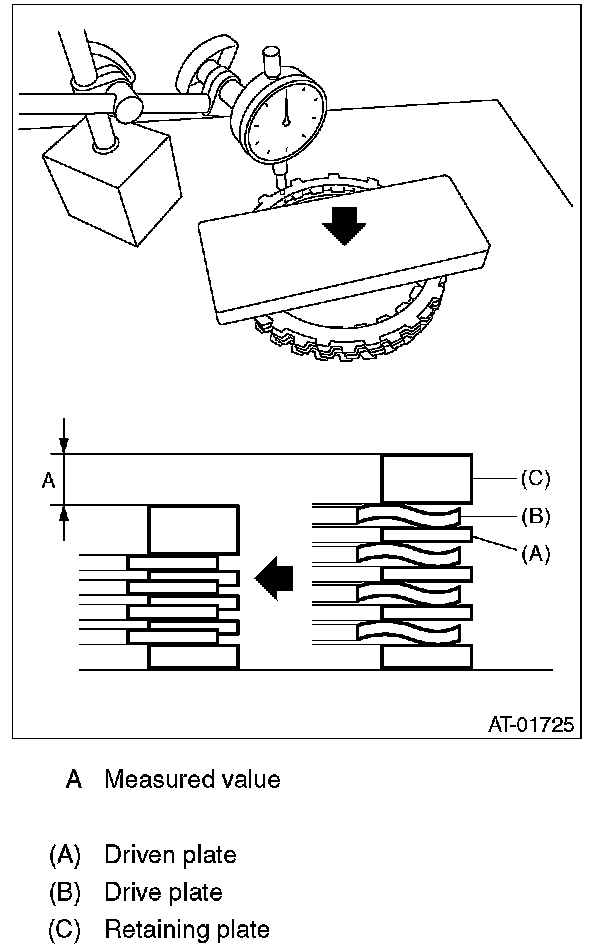 A

(C)

(B)

(A)

AT-01725

A Measured value

(A) Driven plate
(B) Drive plate
(C) Retaining plate