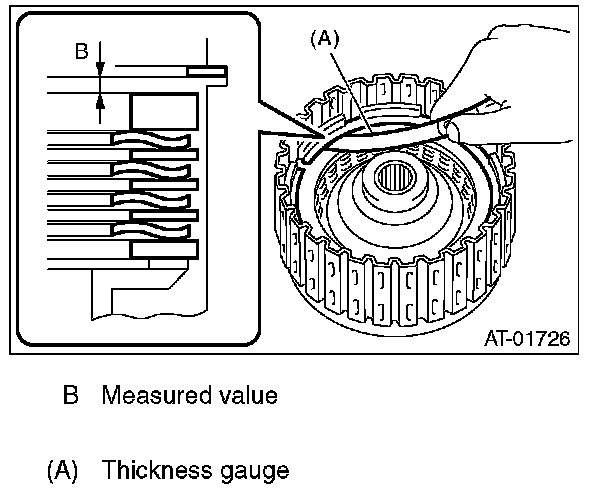 B

(A)

AT-01726

B Measured value

(A) Thickness gauge