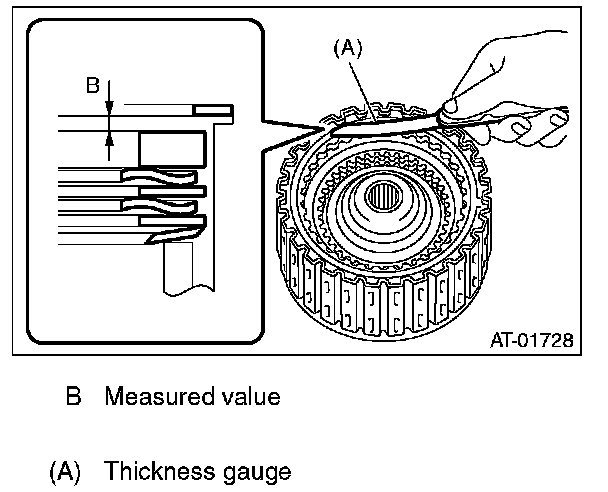 B

(A)

AT-01728

B Measured value

(A) Thickness gauge