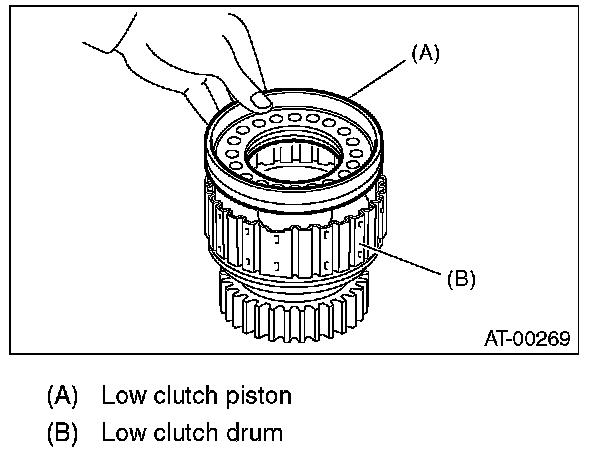 (A)

(B)

AT-00269

(A) Low clutch piston

(B) Low clutch drum