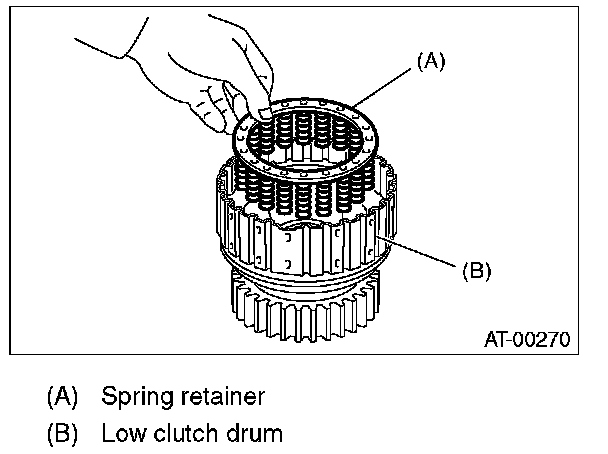 (A)

(B)

AT-00270

(A) Spring retainer

(B) Low clutch drum