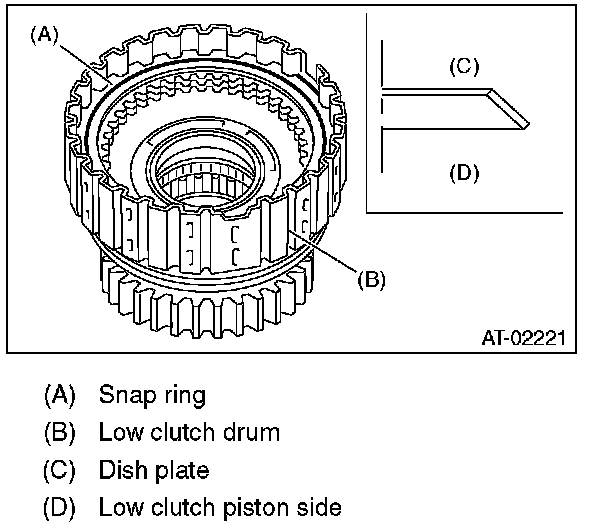 (A)

(C)

(D)

(B)

AT-02221

(A) Snap ring
(B) Low clutch drum
(C) Dish plate
(D) Low clutch piston side