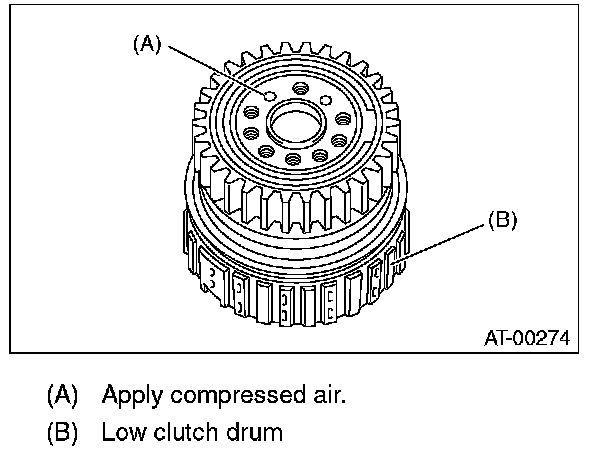 (A)

(B)

AT-00274

(A) Apply compressed air.

(B) Low clutch drum