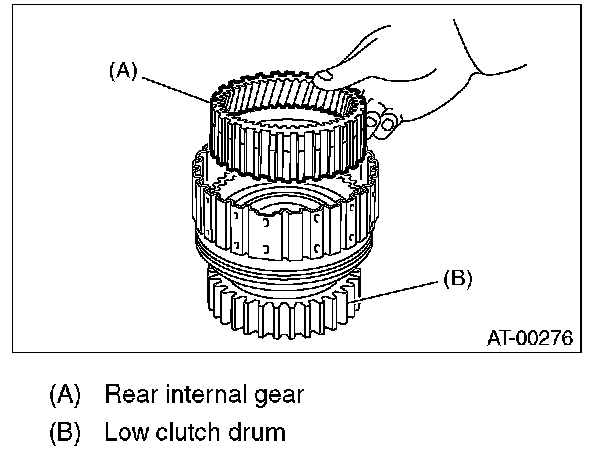 (A)

(B)

AT-00276

(A) Rear internal gear

(B) Low clutch drum