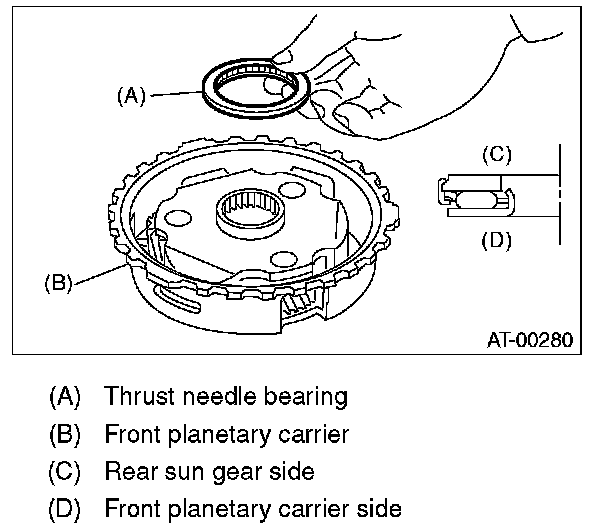 (A)

(C)

(D)

(B)

AT-00280

(A) Thrust needle bearing
(B) Front planetary carrier
(C) Rear sun gear side
(D) Front planetary carrier side