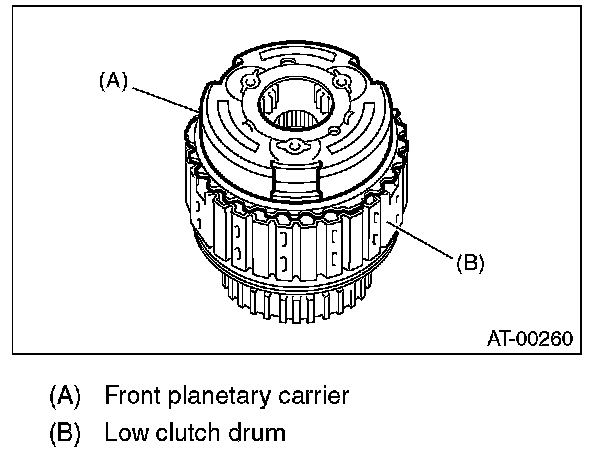 (A)

(B)

AT-00260

(A) Front planetary carrier

(B) Low clutch drum