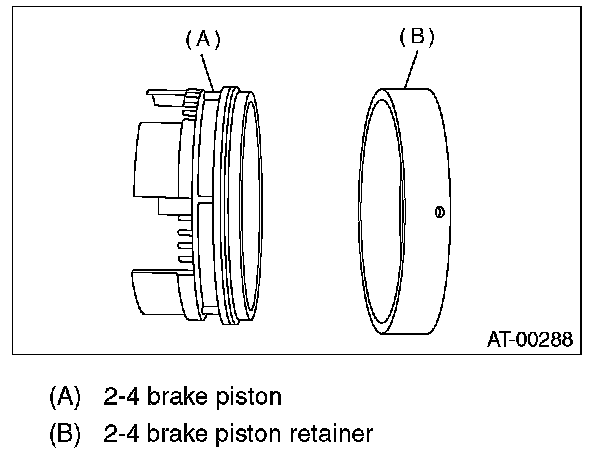 (A)

(B)

AT-00288

(A) 2-4 brake piston

(B) 2-4 brake piston retainer