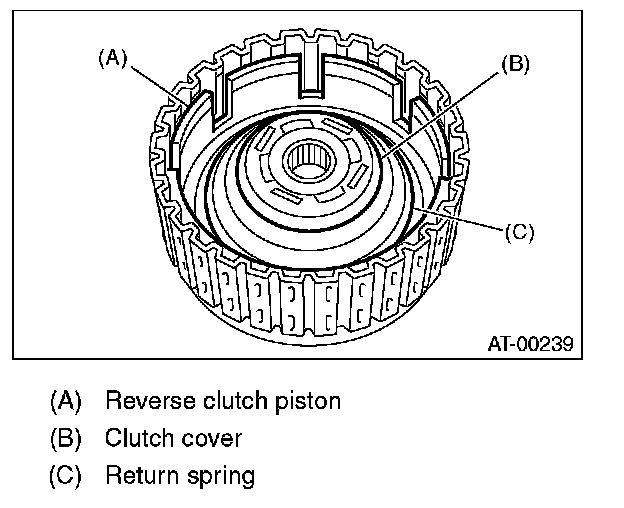 (A)

(B)

(C)

AT-00239

(A) Reverse clutch piston

(B) Clutch cover

(C) Return spring