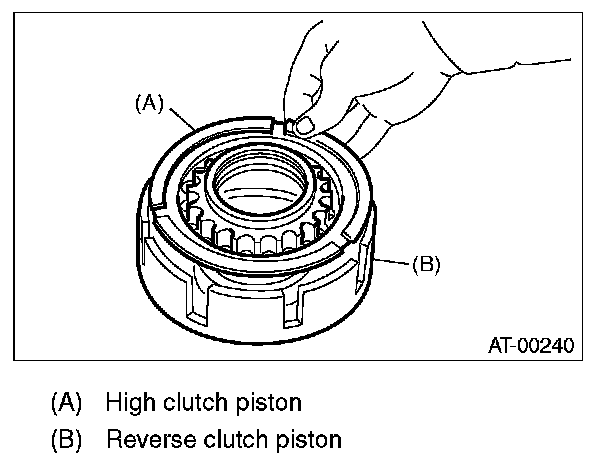 (A)

(B)

AT-00240

(A) High clutch piston

(B) Reverse clutch piston