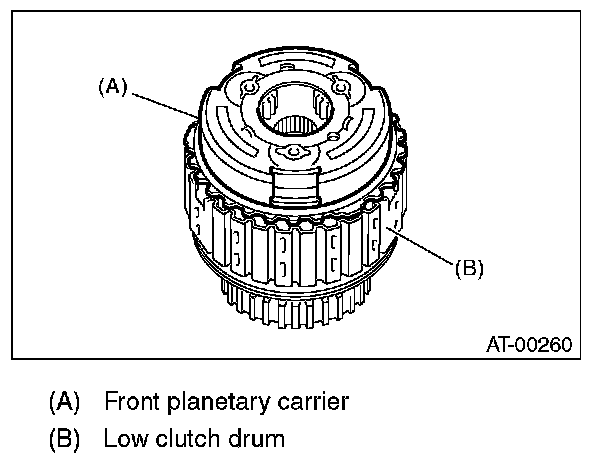 (A)

(B)

AT-00260

(A) Front planetary carrier

(B) Low clutch drum