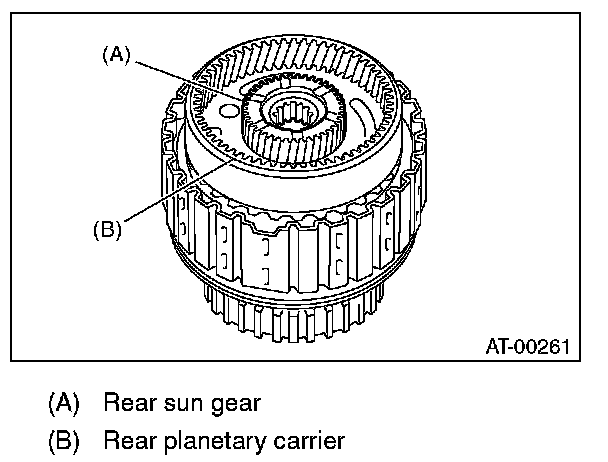 (A)

(B)

AT-00261

(A) Rear sun gear

(B) Rear planetary carrier