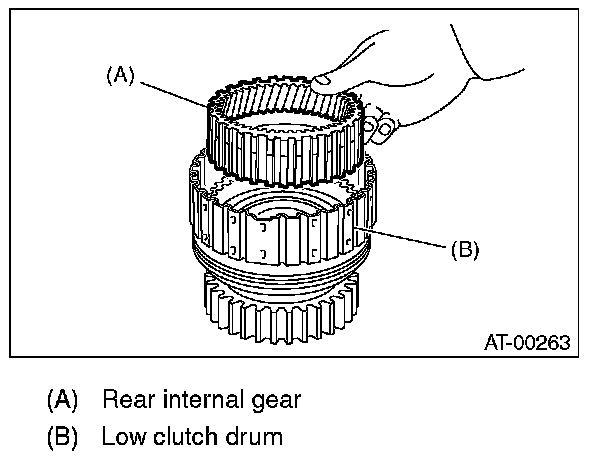 (A)

(B)

AT-00263

(A) Rear internal gear

(B) Low clutch drum