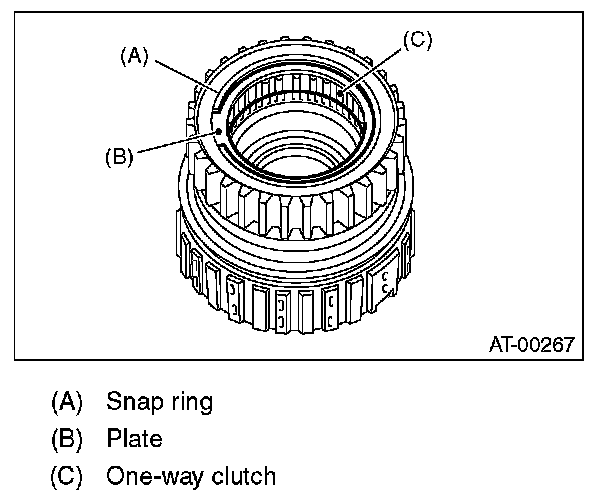 (A)

(C)

(B)

AT-00267

(A) Snap ring
(B) Plate
(C) One-way clutch