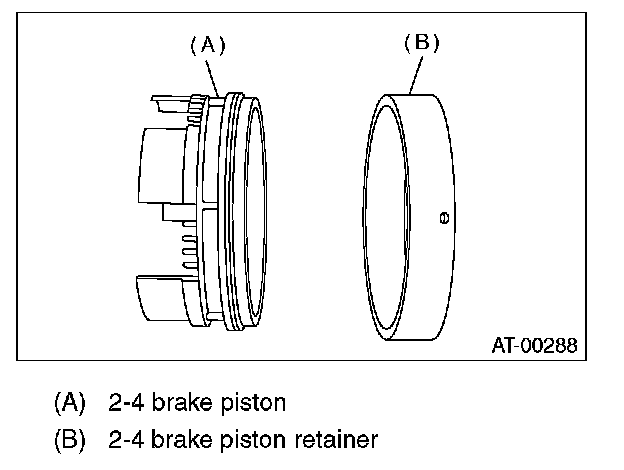 (A)

(B)

AT-00288

(A) 2-4 brake piston

(B) 2-4 brake piston retainer