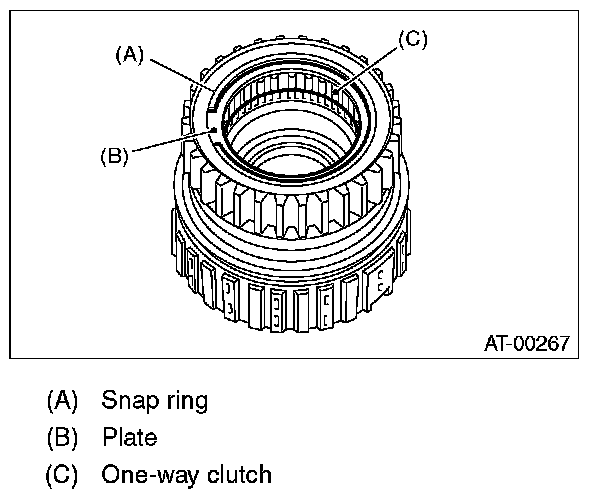 (A)

(C)

(B)

AT-00267

(A) Snap ring
(B) Plate
(C) One-way clutch