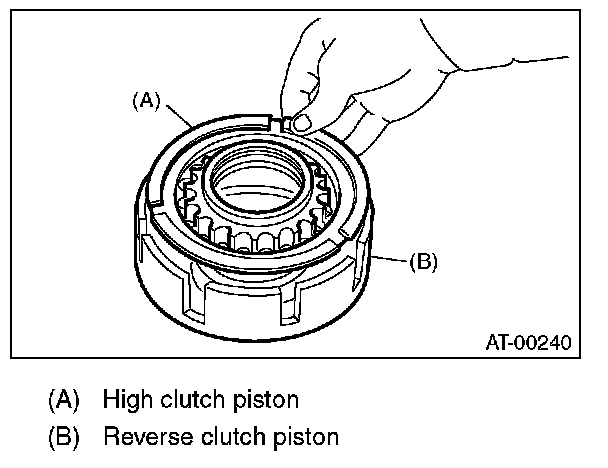 (A)

(B)

AT-00240

(A) High clutch piston

(B) Reverse clutch piston