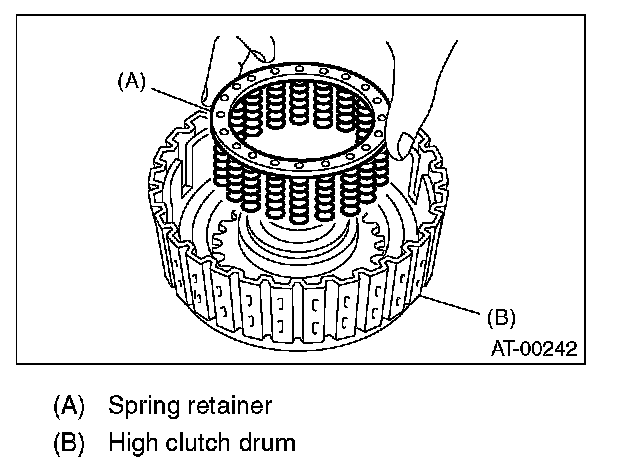 (A)

(B)

AT-00242

(A) Spring retainer

(B) High clutch drum