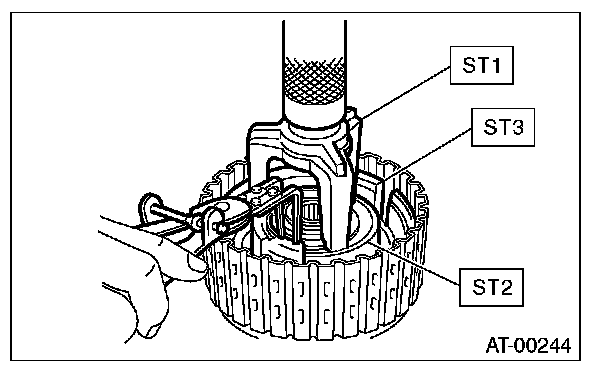 ST1

ST3

ST2

AT-00244