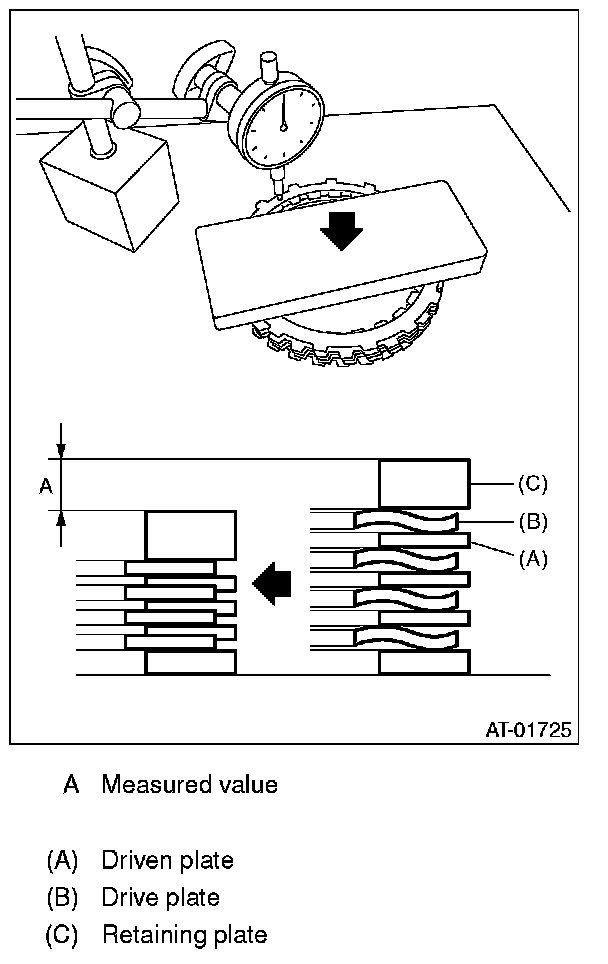 A

(C)

(B)

(A)

AT-01725

A Measured value

(A) Driven plate
(B) Drive plate
(C) Retaining plate