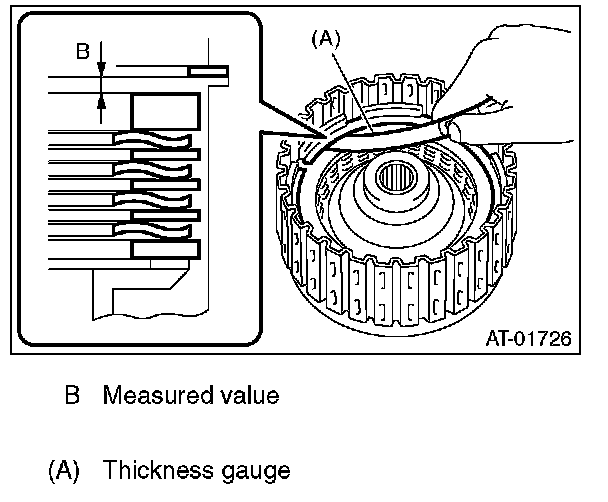 B

(A)

AT-01726

B Measured value

(A) Thickness gauge