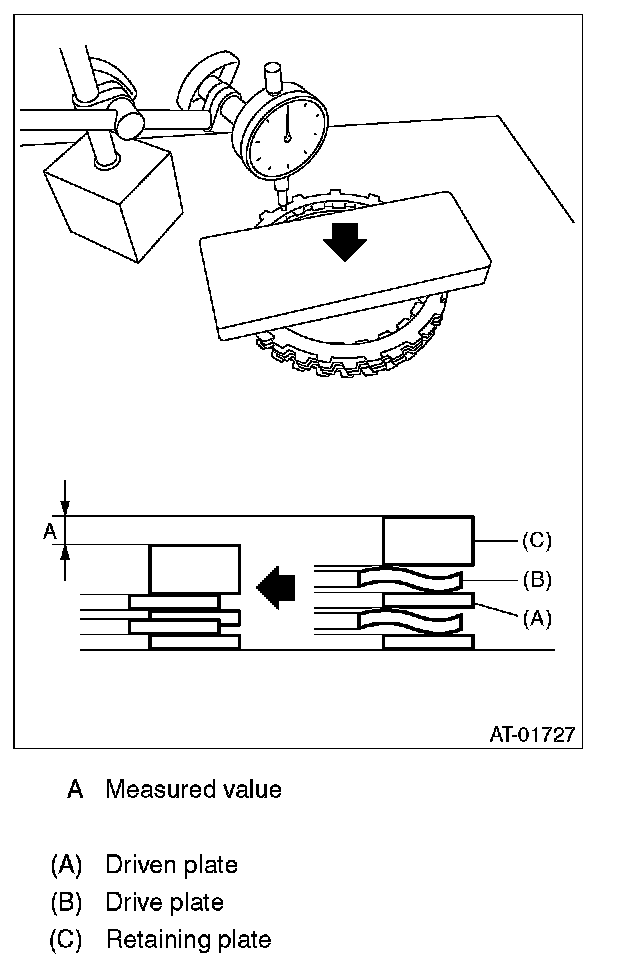 A

(C)

(B)

(A)

AT-01727

A Measured value

(A) Driven plate
(B) Drive plate
(C) Retaining plate