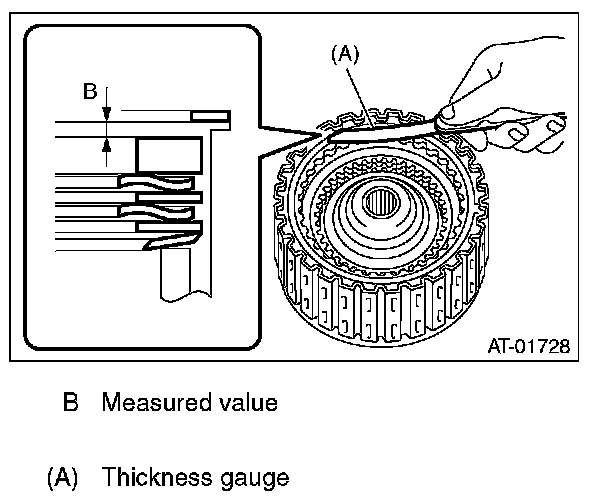 B

(A)

AT-01728

B Measured value

(A) Thickness gauge