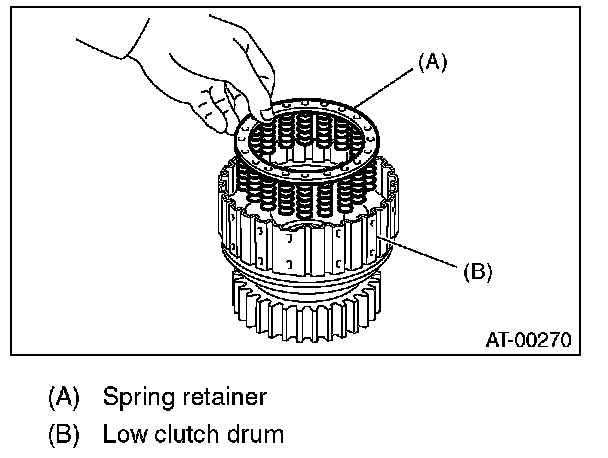 (A)

(B)

AT-00270

(A) Spring retainer

(B) Low clutch drum