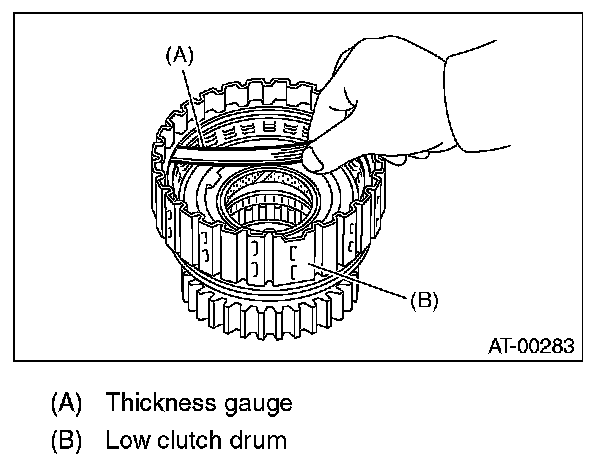 (A)

(B)

AT-00283

(A) Thickness gauge

(B) Low clutch drum