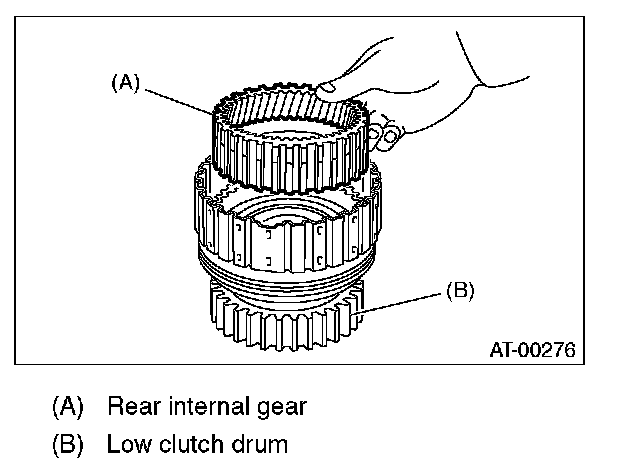 (A)

(B)

AT-00276

(A) Rear internal gear
(B) Low clutch drum