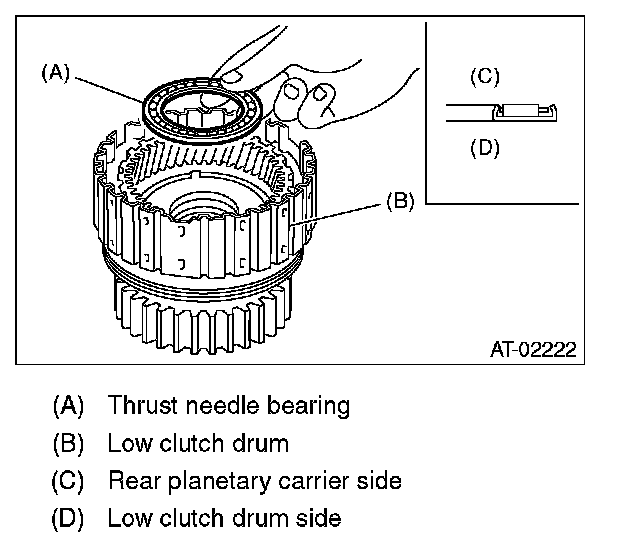 (A)

(C)

(D)

(B)

AT-02222

(A) Thrust needle bearing
(B) Low clutch drum
(C) Rear planetary carrier side
(D) Low clutch drum side