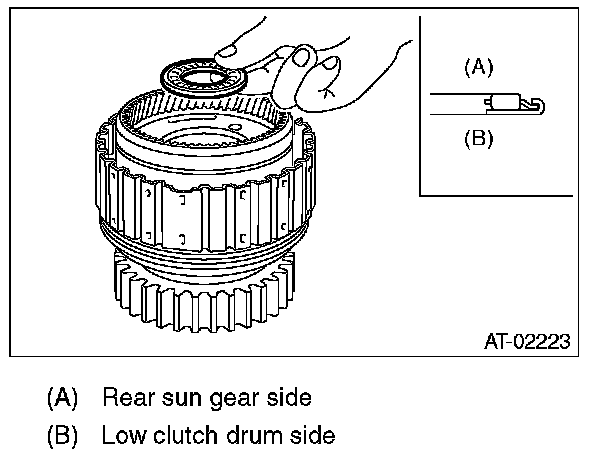 (A)

(B)

AT-02223

(A) Rear sun gear side

(B) Low clutch drum side