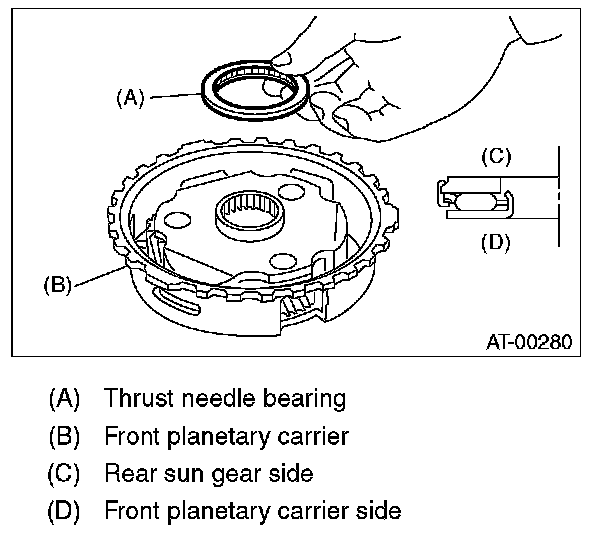 (A)

(C)

(D)

(B)

AT-00280

(A) Thrust needle bearing
(B) Front planetary carrier
(C) Rear sun gear side
(D) Front planetary carrier side