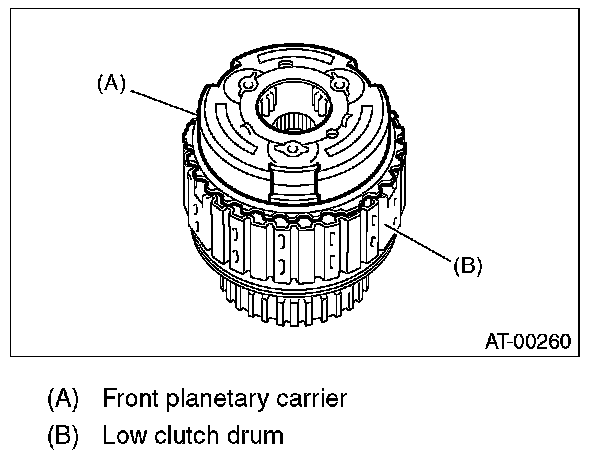 (A)

(B)

AT-00260

(A) Front planetary carrier
(B) Low clutch drum