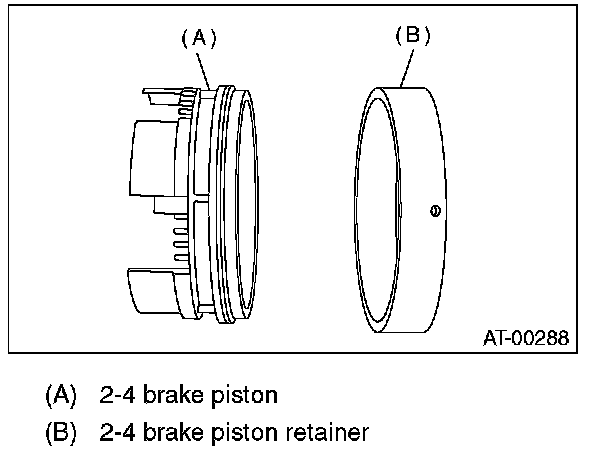 (A)

(B)

AT-00288

(A) 2-4 brake piston

(B) 2-4 brake piston retainer