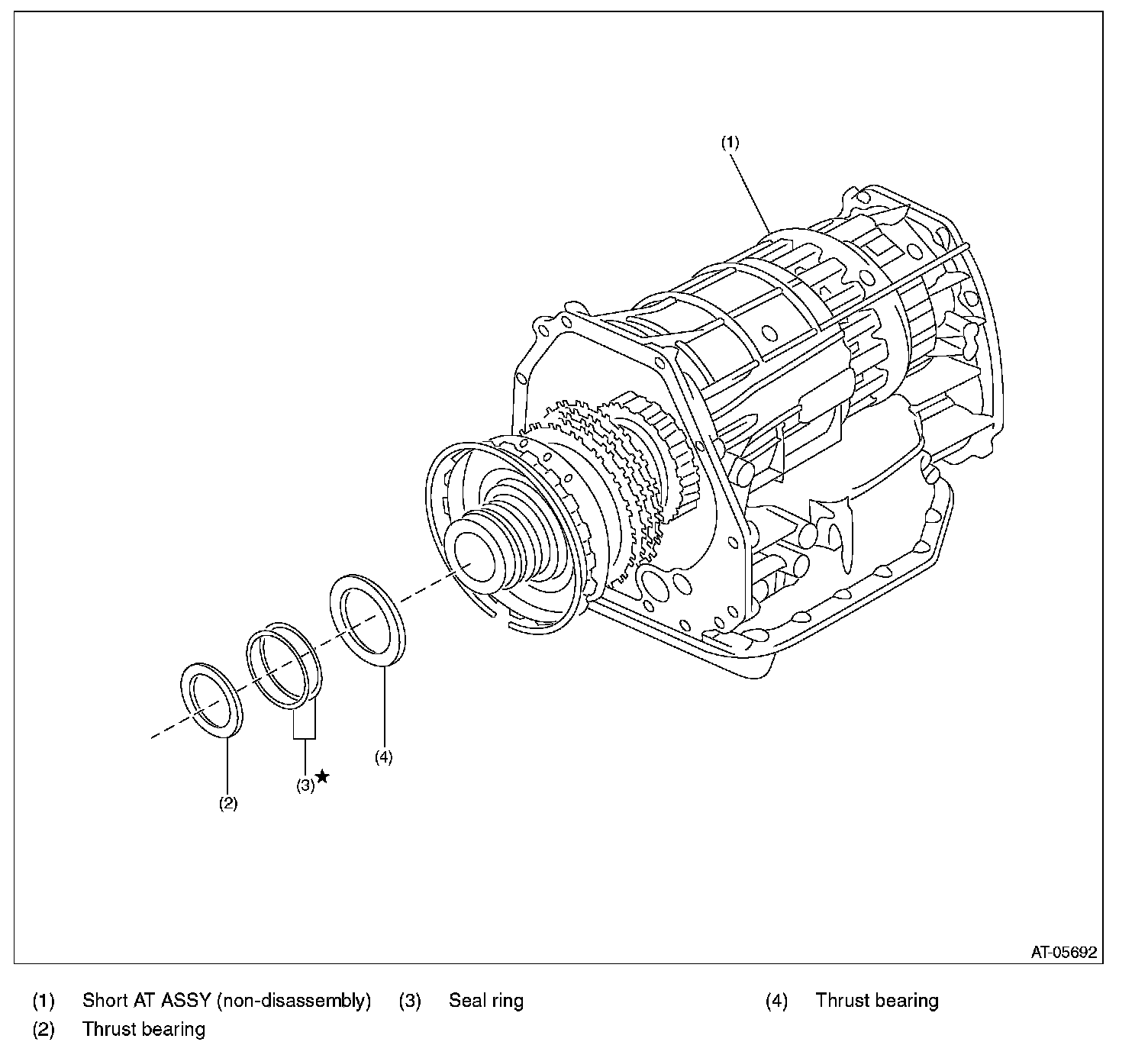 (1)

(4)

(3)★

(2)

AT-05692

(1) Short AT ASSY (non-disassembly)
(2) Thrust bearing
(3) Seal ring
(4) Thrust bearing