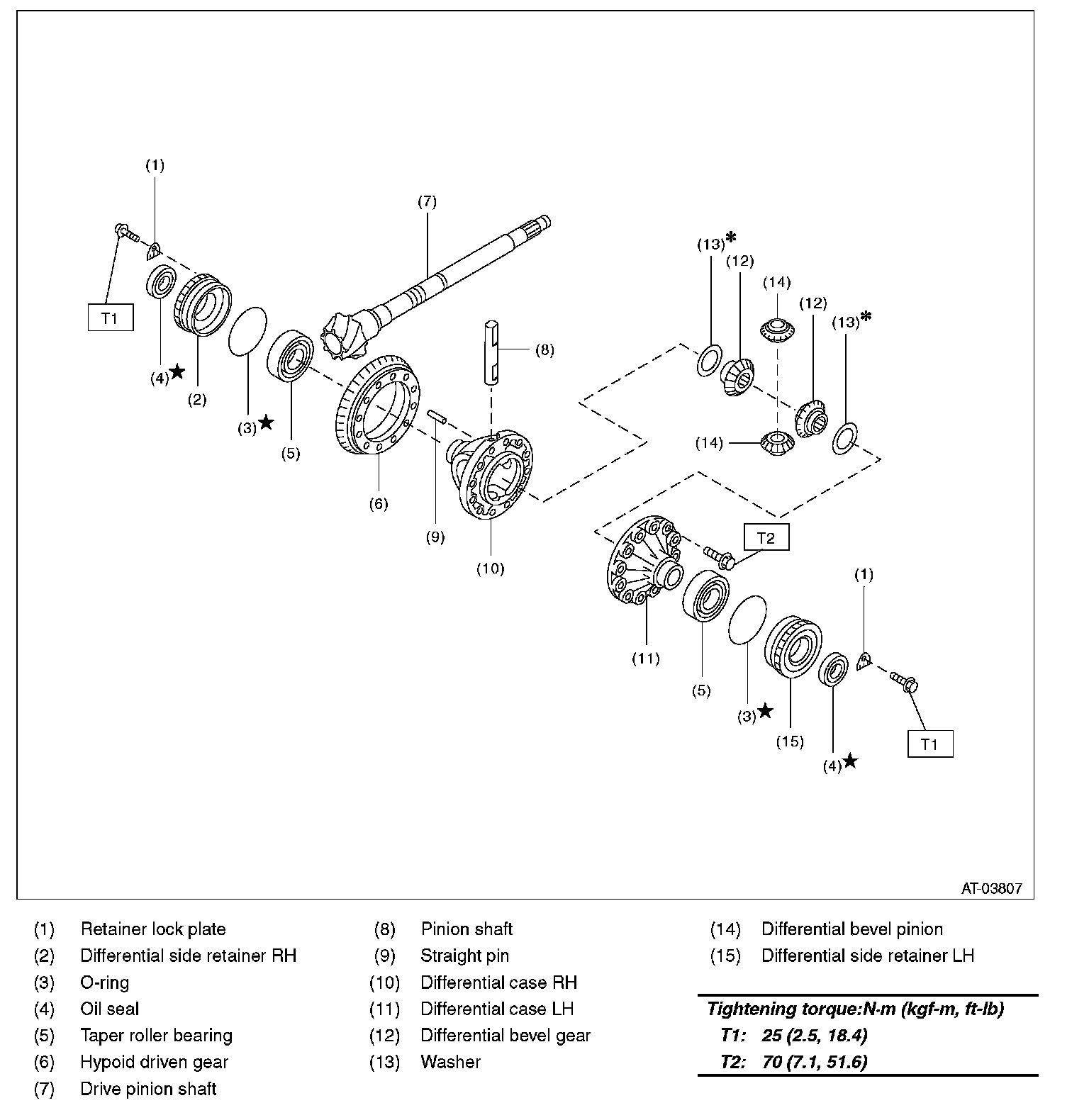 (1)
(7)
(13)*
(12)
(14)
(12)
(13)*
T1
(8)
(4)★
(2)
(3)★
(5)
(14)
(6)
(9)
(10)
T2
(1)
(11)
(5)
(3)★
(15)
(4)★
T1
AT-03807

(1) Retainer lock plate
(2) Differential side retainer RH
(3) O-ring
(4) Oil seal
(5) Taper roller bearing
(6) Hypoid driven gear
(7) Drive pinion shaft

(8) Pinion shaft
(9) Straight pin
(10) Differential case RH
(11) Differential case LH
(12) Differential bevel gear
(13) Washer

(14) Differential bevel pinion
(15) Differential side retainer LH

Tightening torque:N·m (kgf-m, ft-lb)
T1: 25 (2.5, 18.4)
T2: 70 (7.1, 51.6)